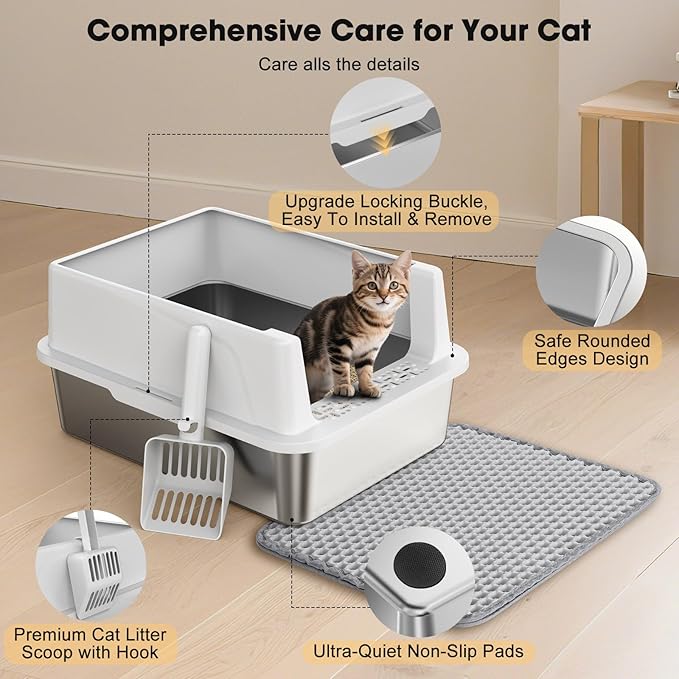 Comprehensive Care for Your Cat

Care alls the details

Upgrade Locking Buckle, Easy To Install & Remove

Safe Rounded Edges Design

Premium Cat Litter Scoop with Hook

Ultra-Quiet Non-Slip Pads