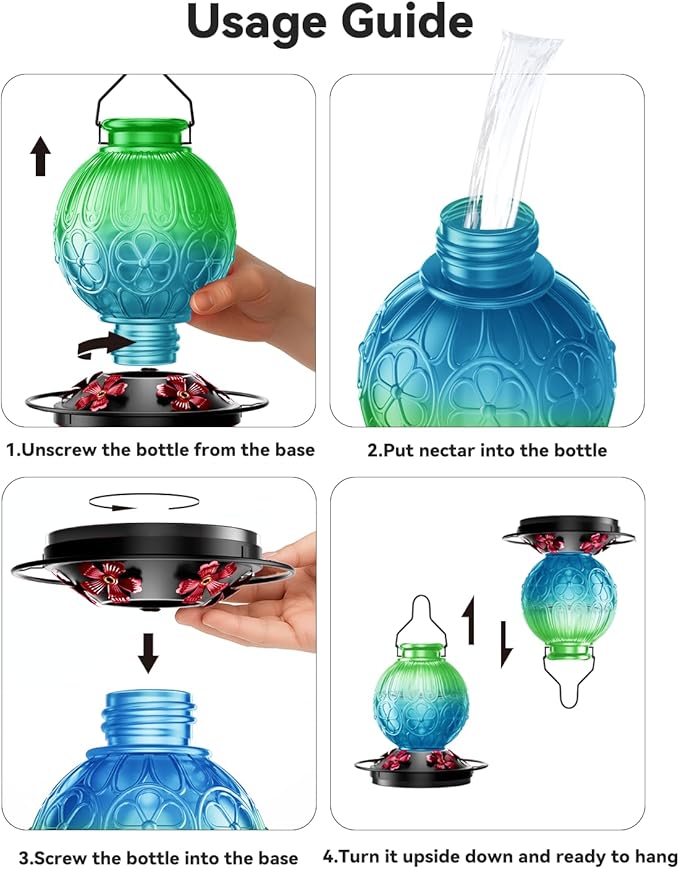 Usage Guide

1.Unscrew the bottle from the base

2.Put nectar into the bottle

3.Screw the bottle into the base

4.Turn it upside down and ready to hang