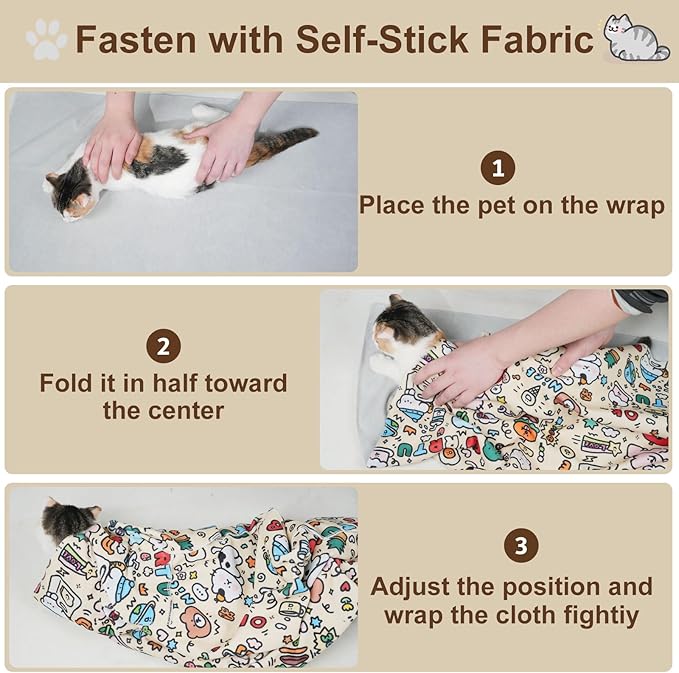 Fasten with Self-Stick Fabric

1
Place the pet on the wrap

2
Fold it in half toward the center

3
Adjust the position and wrap the cloth fightiy