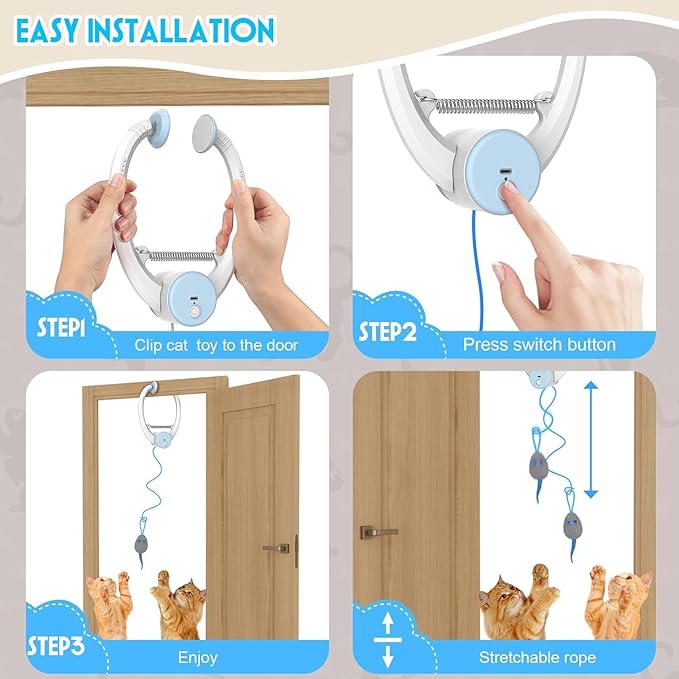 EASY INSTALLATION

STEP1
Clip cat toy to the door

STEP2
Press switch button

STEP3
Enjoy

Stretchable rope