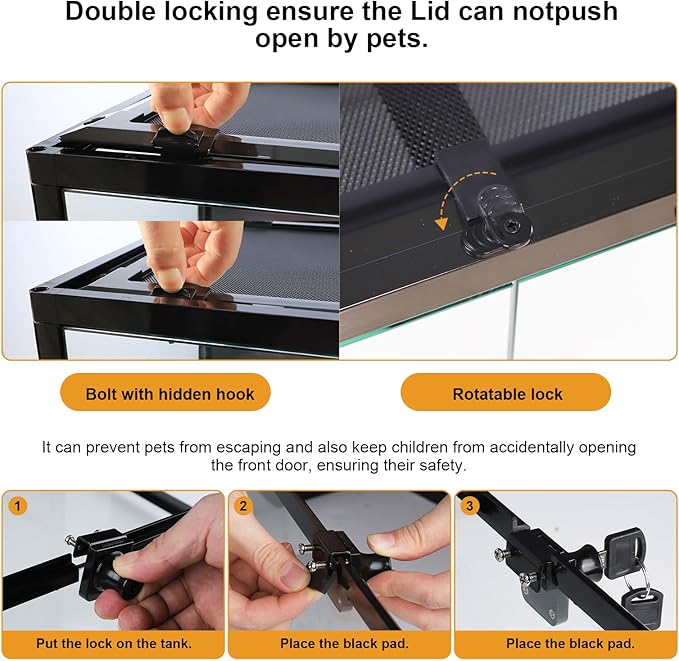 Double locking ensure the Lid can notpush open by pets.

Bolt with hidden hook

Rotatable lock

It can prevent pets from escaping and also keep children from accidentally opening the front door, ensuring their safety.

1
Put the lock on the tank.

2
Place the black pad.

3
Place the black pad.