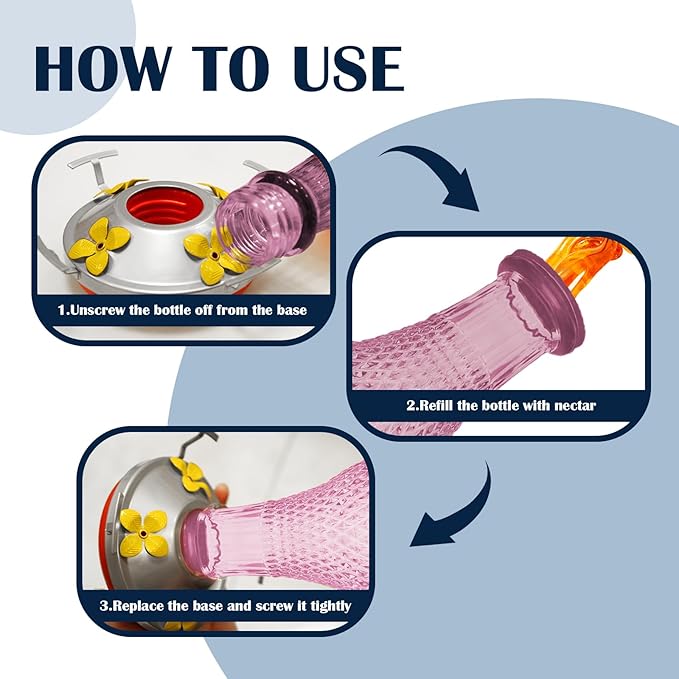 HOW TO USE

1.Unscrew the bottle off from the base

2.Refill the bottle with nectar

3.Replace the base and screw it tightly