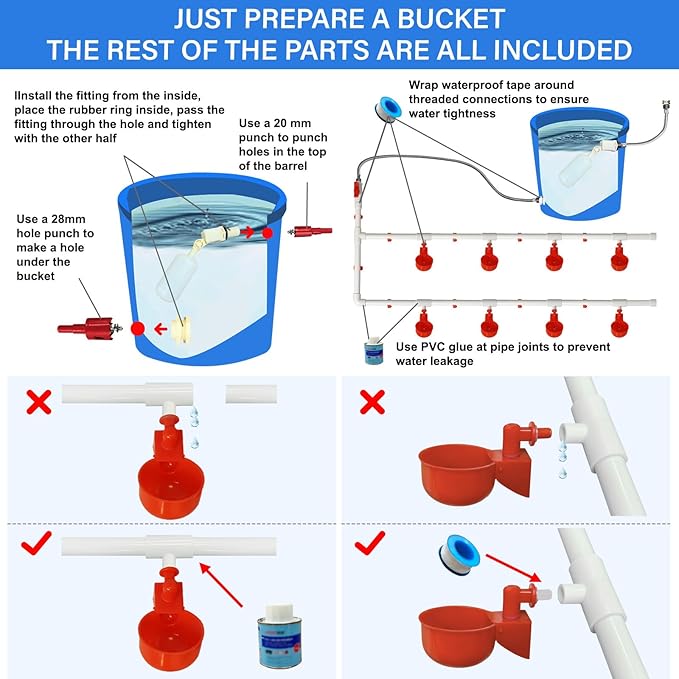 JUST PREPARE A BUCKET
THE REST OF THE PARTS ARE ALL INCLUDED

IInstall the fitting from the inside, place the rubber ring inside, pass the fitting through the hole and tighten with the other half

Use a 20 mm punch to punch holes in the top of the barrel

Use a 28mm hole punch to make a hole under the bucket

Wrap waterproof tape around threaded connections to ensure water tightness

Use PVC glue at pipe joints to prevent water leakage