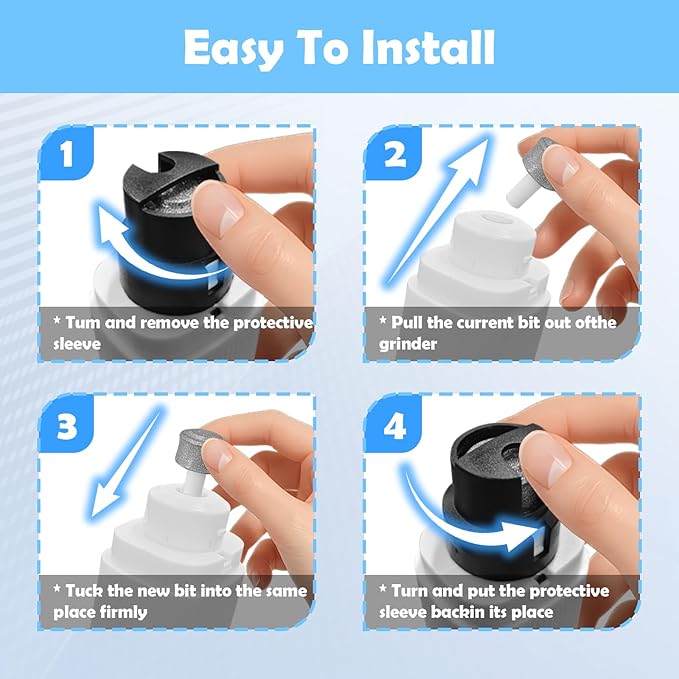 Easy To Install

1

* Tum and remove the protective sleeve

2

* Pull the current bit out ofthe grinder

3

* Tuck the new bit into the same place firmly

4

* Turn and put the protective sleeve backin its place