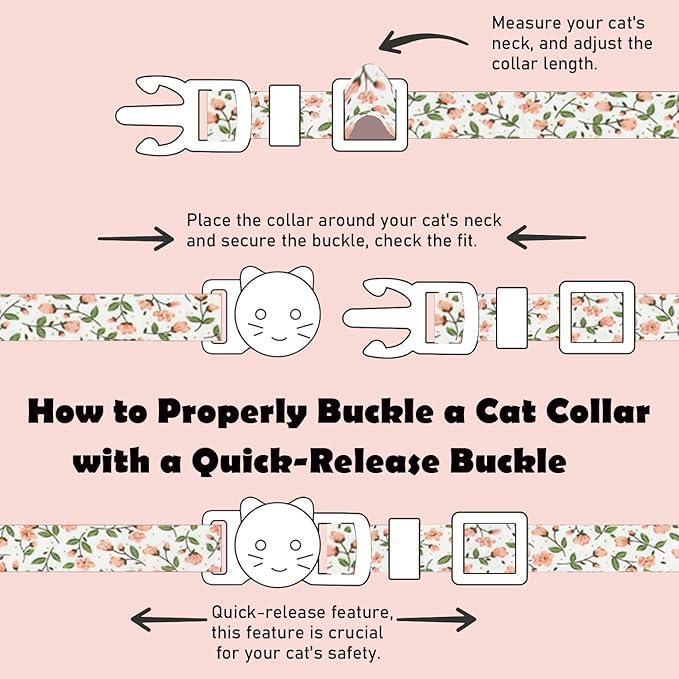 Measure your cat's neck, and adjust the collar length.

Place the collar around your cat's neck and secure the buckle, check the fit.

How to Properly Buckle a Cat Collar with a Quick-Release Buckle

Quick-release feature, this feature is crucial for your cat's safety.