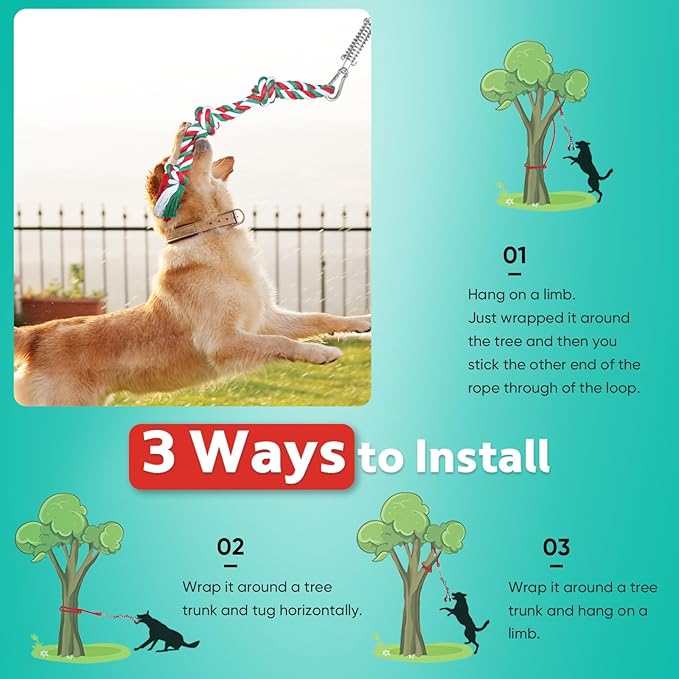 01

Hang on a limb.
Just wrapped it around the tree and then you stick the other end of the rope through of the loop.

3 Ways to Install

02

Wrap it around a tree trunk and tug horizontally.

03

Wrap it around a tree trunk and hang on a limb.