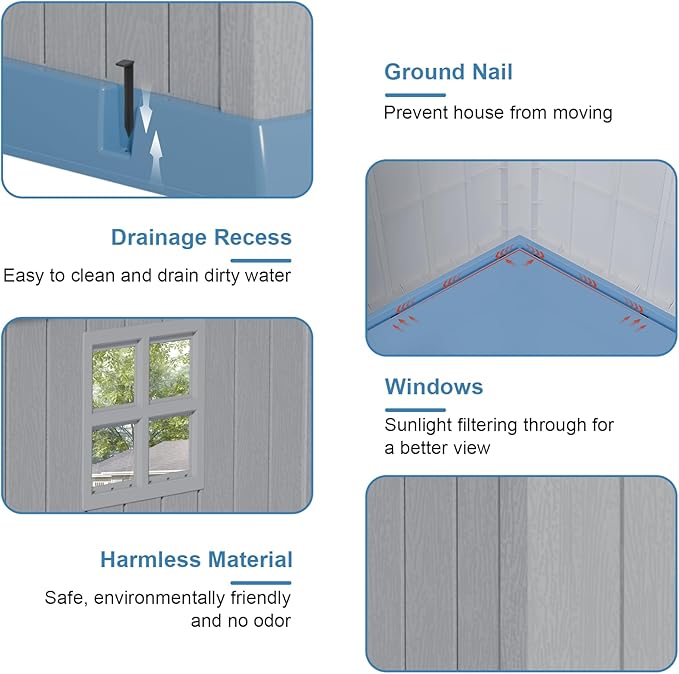 Ground Nail

Prevent house from moving

Drainage Recess

Easy to clean and drain dirty water

Windows

Sunlight filtering through for a better view

Harmless Material

Safe, environmentally friendly and no odor