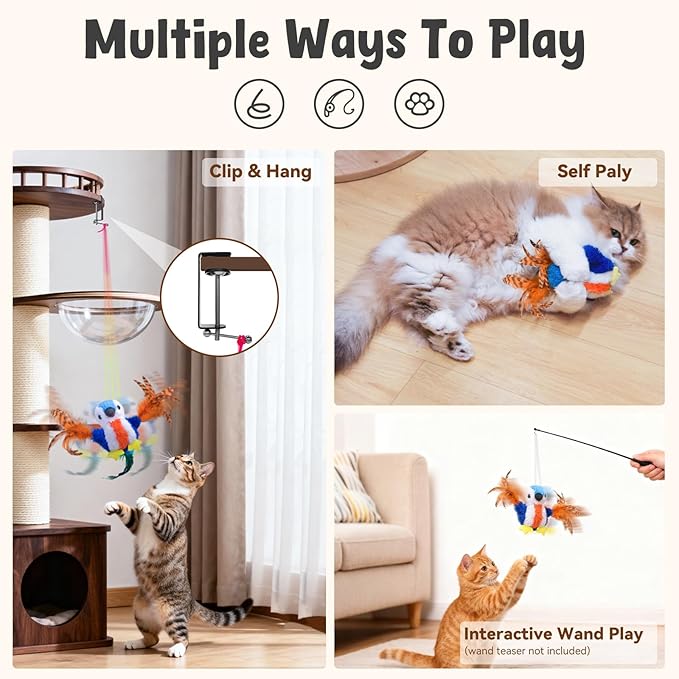 Multiple Ways To Play

Clip & Hang

Self Paly

Interactive Wand Play
(wand teaser not included)