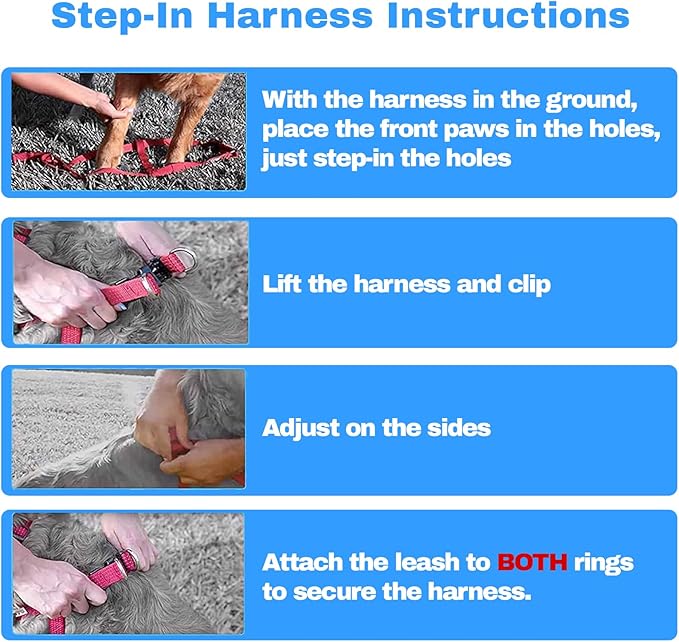 Step-In Harness Instructions

With the harness in the ground, place the front paws in the holes, just step-in the holes

Lift the harness and clip

Adjust on the sides

Attach the leash to BOTH rings to secure the harness.