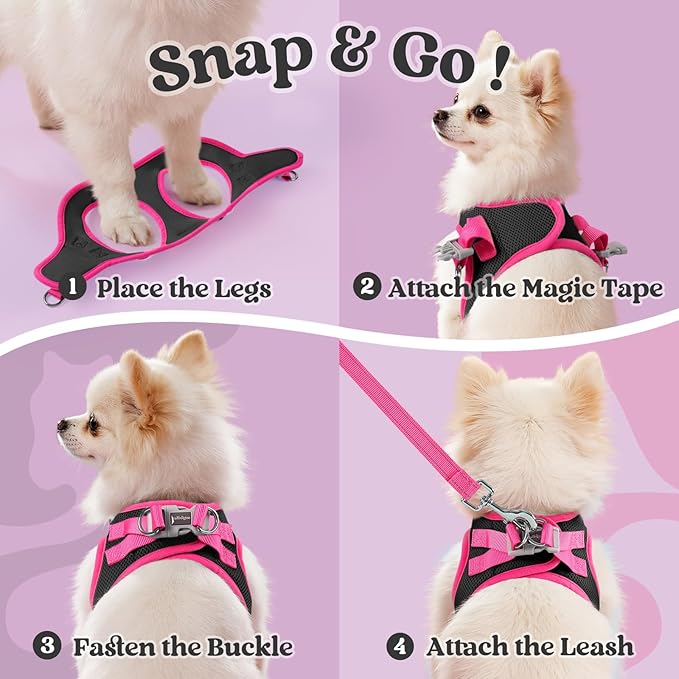 Snap & Go !

1 Place the Legs

2 Attach the Magic Tape

3 Fasten the Buckle

4 Attach the Leash