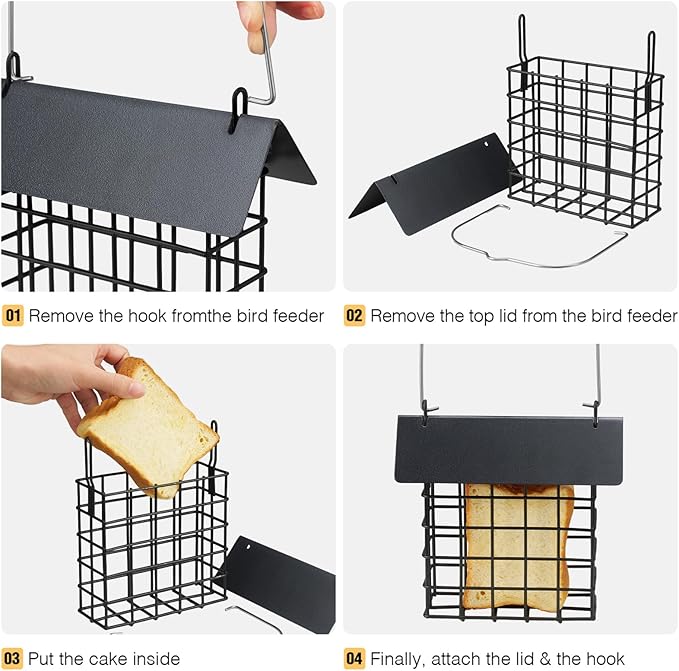 01 Remove the hook fromthe bird feeder

02 Remove the top lid from the bird feeder

03 Put the cake inside

04 Finally, attach the lid & the hook