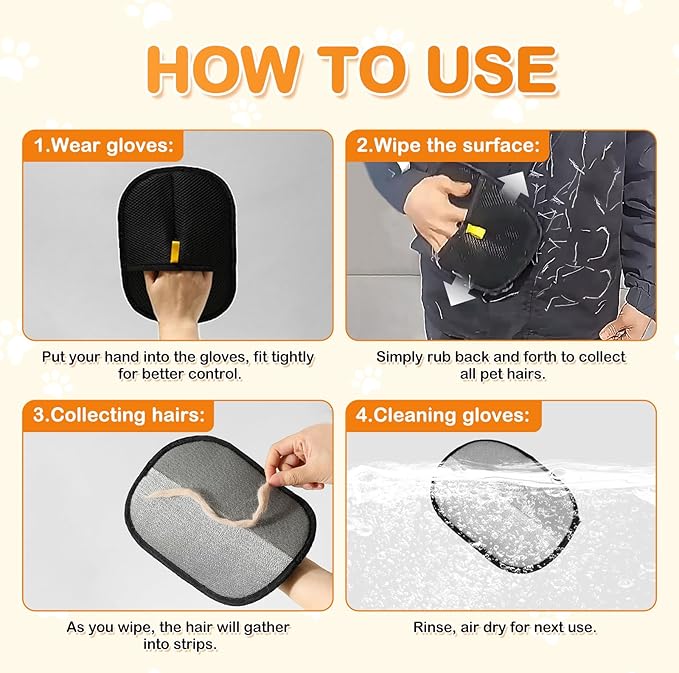 HOW TO USE

1.Wear gloves:

Put your hand into the gloves, fit tightly for better control.

2.Wipe the surface:

Simply rub back and forth to collect all pet hairs.

3.Collecting hairs:

As you wipe, the hair will gather into strips.

4.Cleaning gloves:

Rinse, air dry for next use.