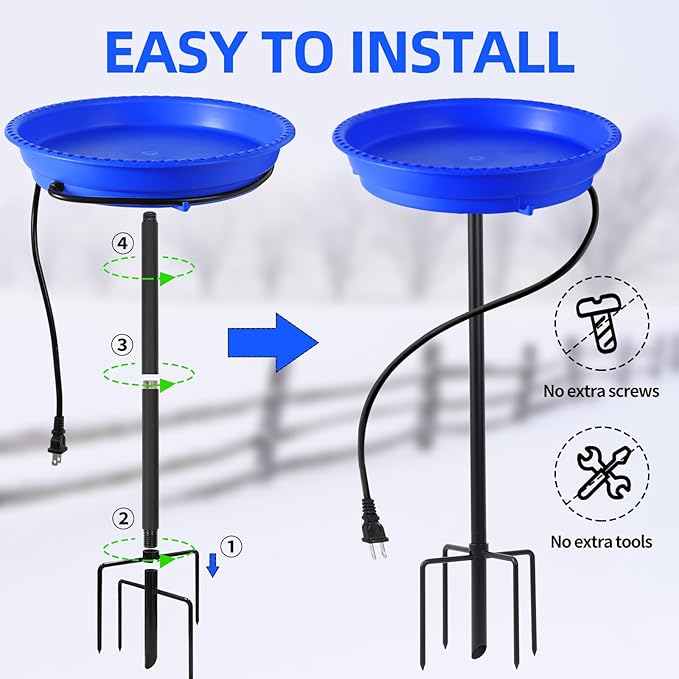 EASY TO INSTALL

④

③

②

①

No extra screws

No extra tools