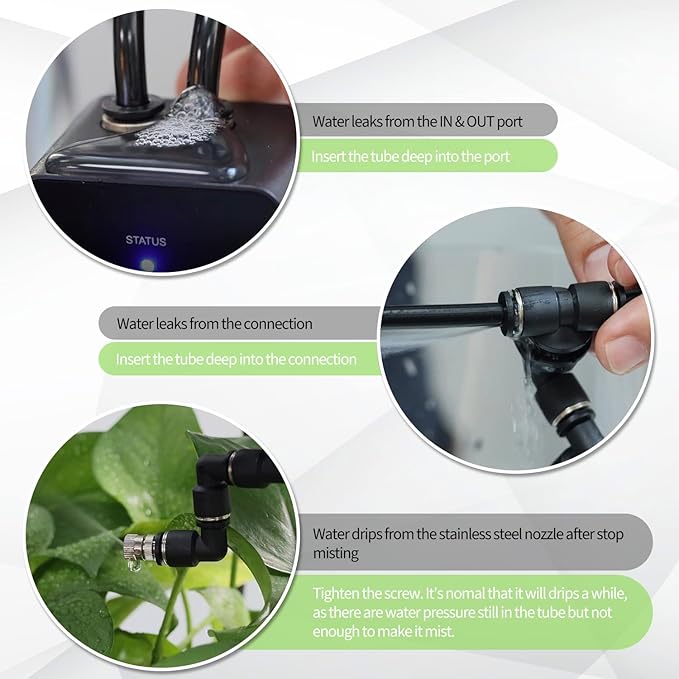 STATUS

Water leaks from the IN & OUT port

Insert the tube deep into the port

Water leaks from the connection

Insert the tube deep into the connection

Water drips from the stainless steel nozzle after stop misting

Tighten the screw. It's nomal that it will drips a while, as there are water pressure still in the tube but not enough to make it mist.