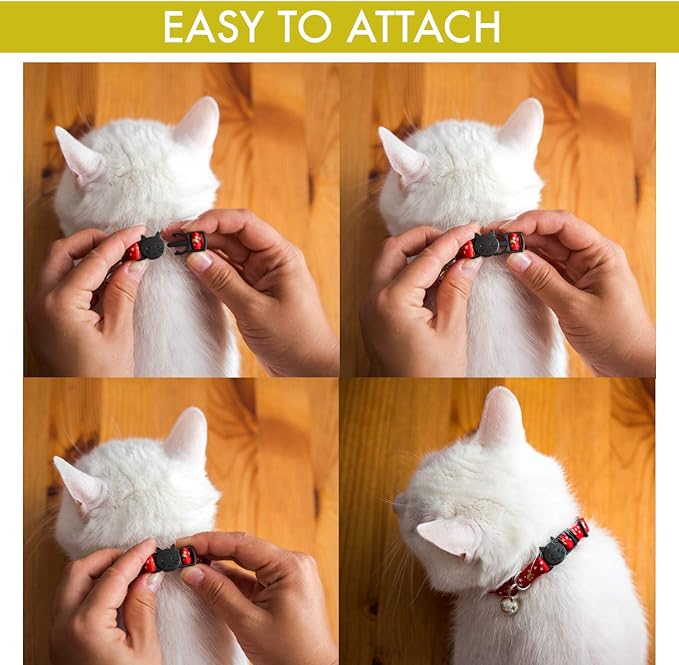 EASY TO ATTACH