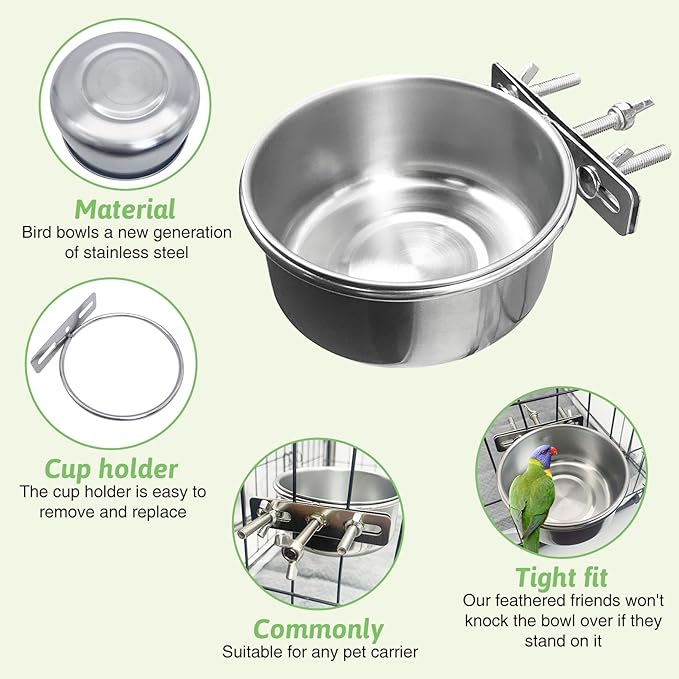 Material
Bird bowls a new generation of stainless steel

Cup holder
The cup holder is easy to remove and replace

Commonly
Suitable for any pet carrier

Tight fit
Our feathered friends won't knock the bowl over if they stand on it