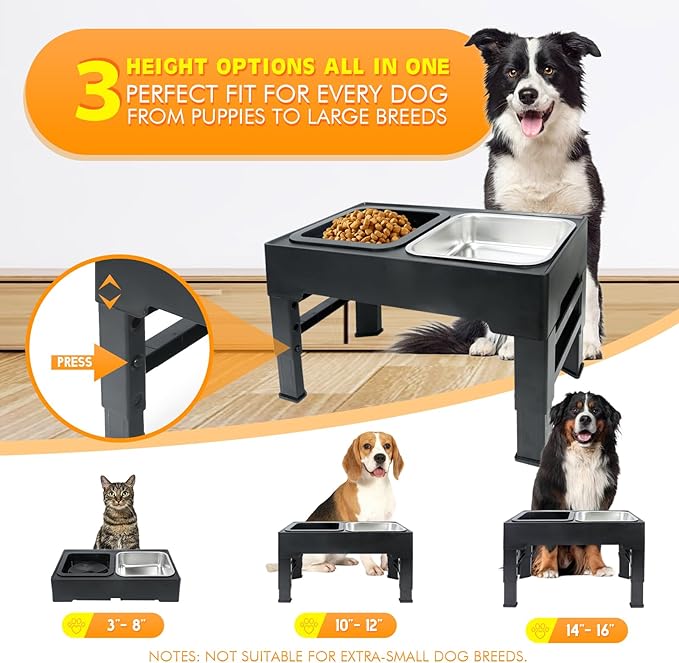 3 HEIGHT OPTIONS ALL IN ONE
PERFECT FIT FOR EVERY DOG
FROM PUPPIES TO LARGE BREEDS

PRESS

3"- 8"

10"- 12"

14"- 16"

NOTES: NOT SUITABLE FOR EXTRA-SMALL DOG BREEDS.