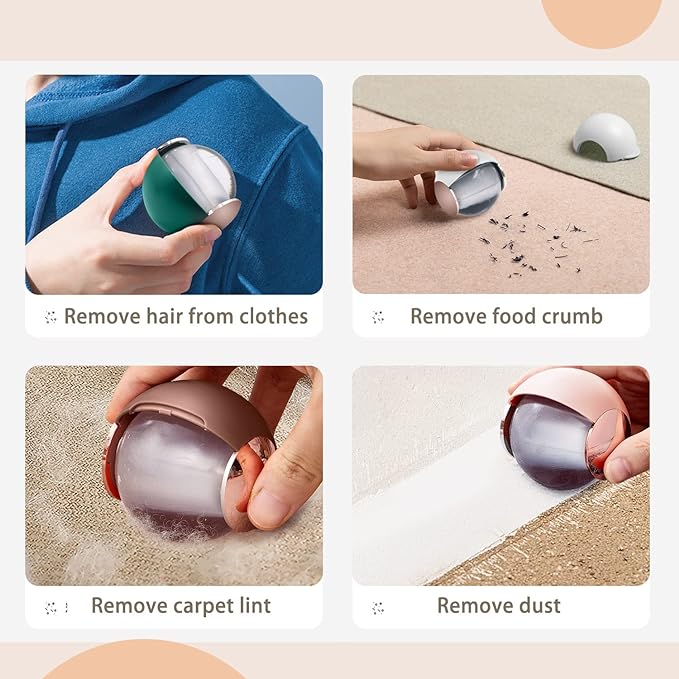 Remove hair from clothes

Remove food crumb

Remove carpet lint

Remove dust