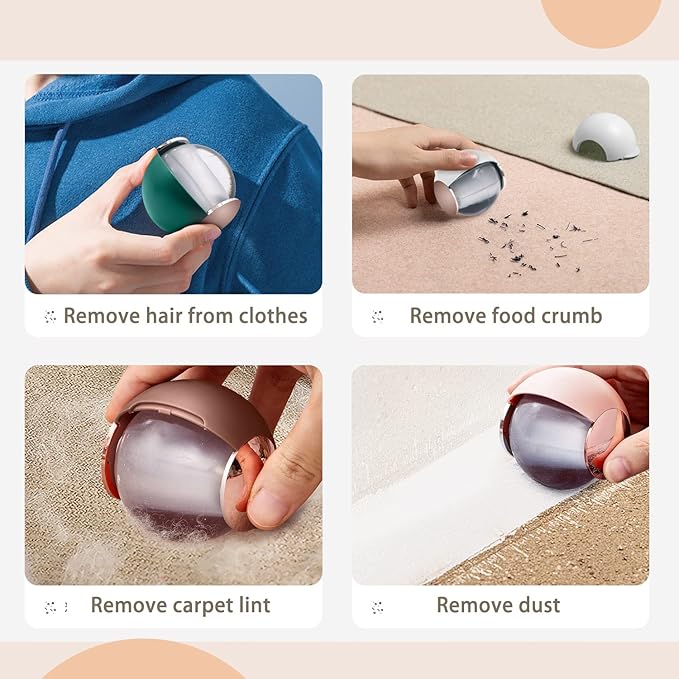 Remove hair from clothes

Remove food crumb

Remove carpet lint

Remove dust