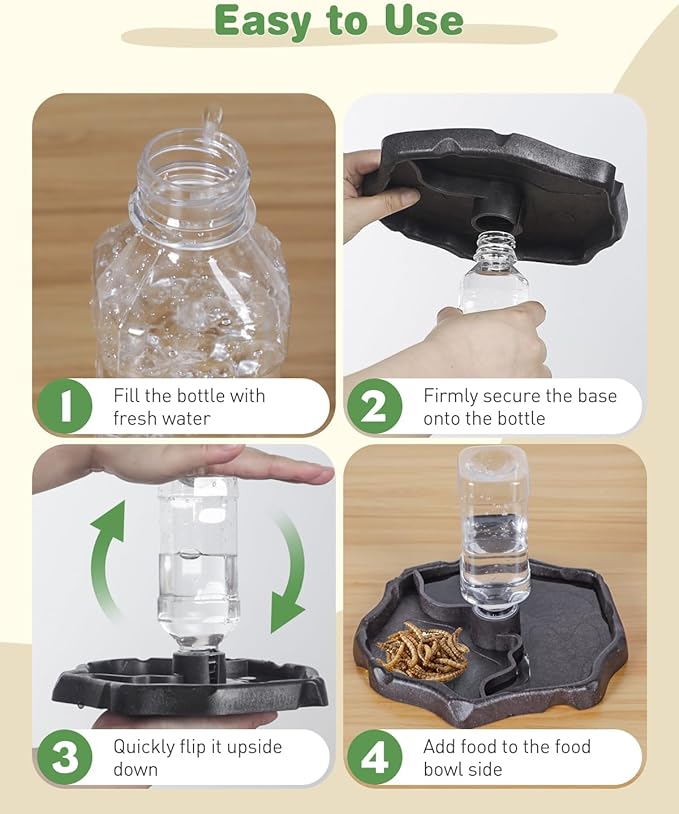 Easy to Use

1 Fill the bottle with fresh water

2 Firmly secure the base onto the bottle

3 Quickly flip it upside down

4 Add food to the food bowl side