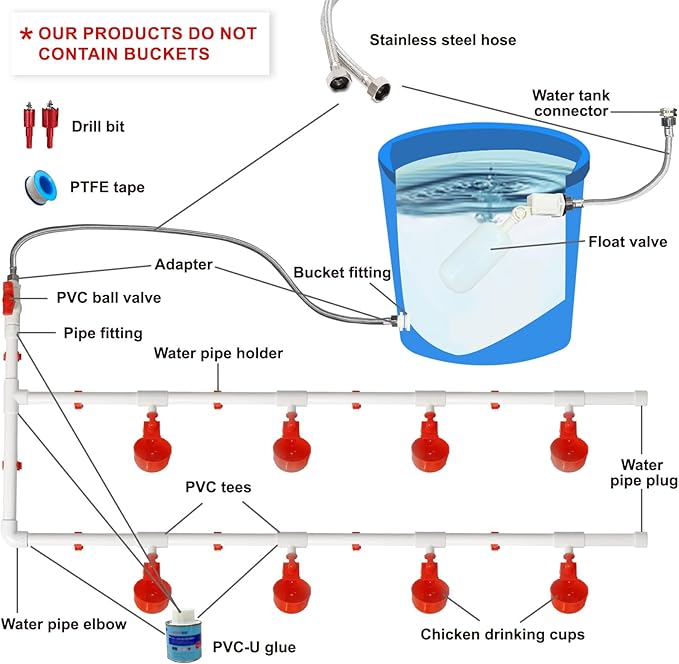 * OUR PRODUCTS DO NOT CONTAIN BUCKETS

Stainless steel hose

Water tank connector

Drill bit

PTFE tape

Float valve

Adapter

Bucket fitting

PVC ball valve

Pipe fitting

Water pipe holder

Water pipe plug

PVC tees

Water pipe elbow

PVC-U glue

Chicken drinking cups