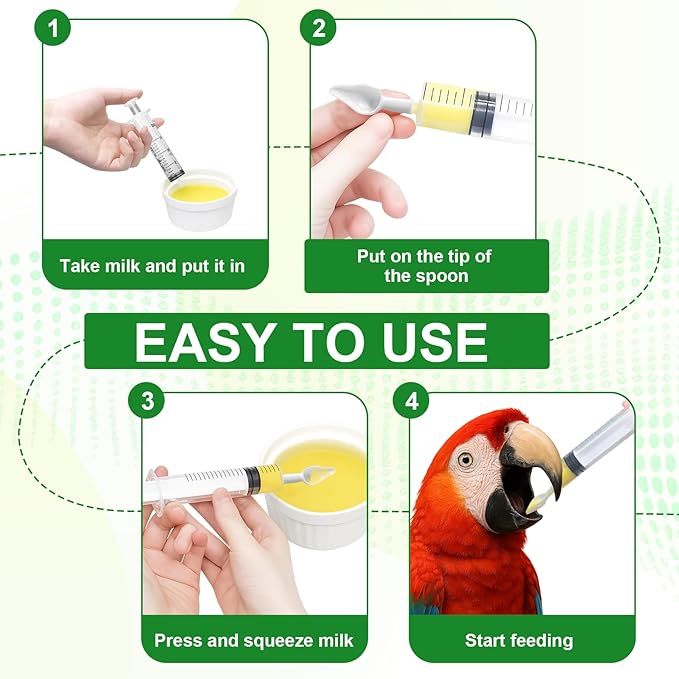 1

Take milk and put it in

2

Put on the tip of the spoon

EASY TO USE

3

Press and squeeze milk

4

Start feeding