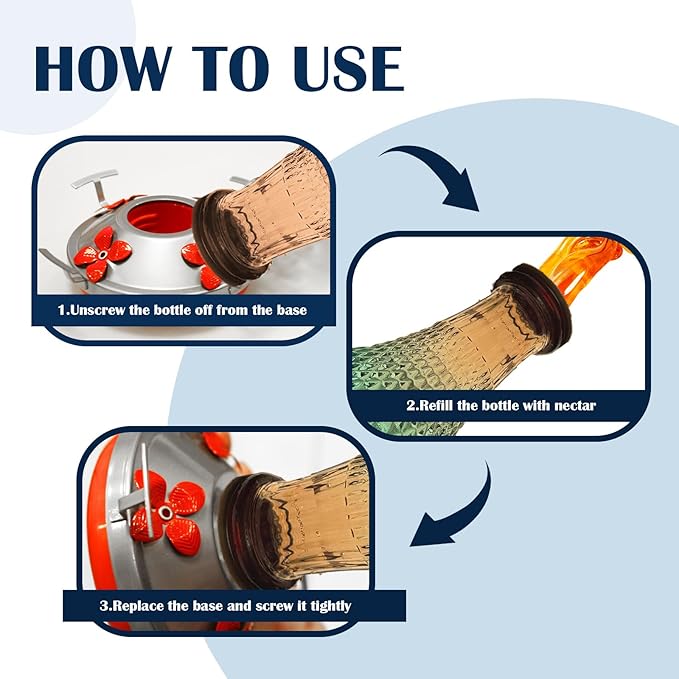 HOW TO USE

1.Unscrew the bottle off from the base

2.Refill the bottle with nectar

3.Replace the base and screw it tightly