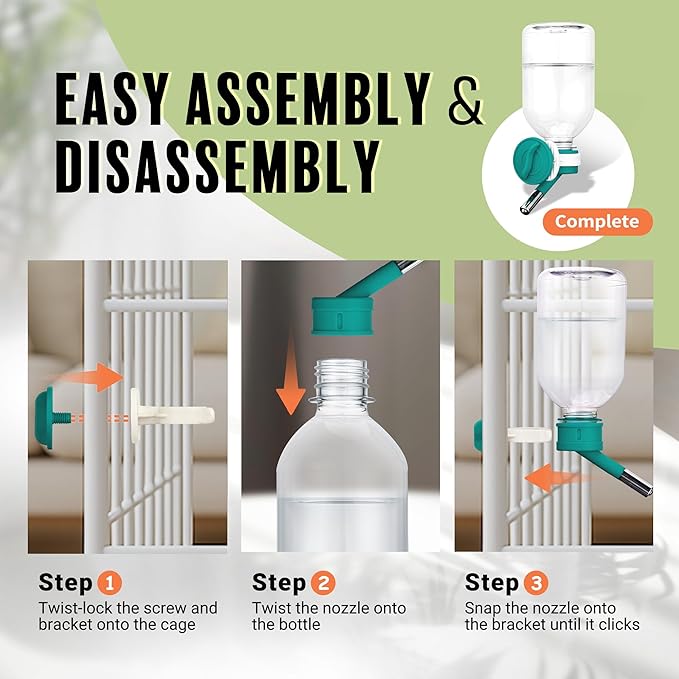 EASY ASSEMBLY & DISASSEMBLY

Complete

Step 1
Twist-lock the screw and bracket onto the cage

Step 2
Twist the nozzle onto the bottle

Step 3
Snap the nozzle onto the bracket until it clicks