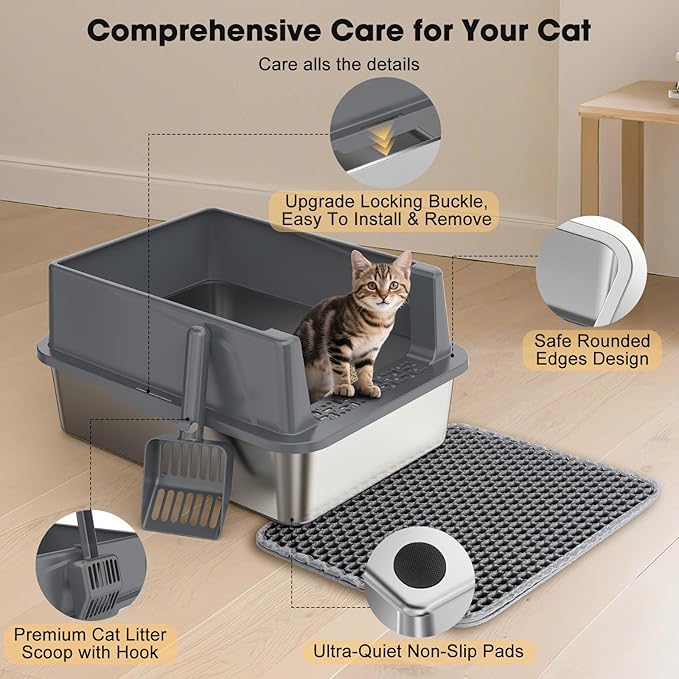 Comprehensive Care for Your Cat

Care alls the details

Upgrade Locking Buckle, Easy To Install & Remove

Safe Rounded Edges Design

Premium Cat Litter Scoop with Hook

Ultra-Quiet Non-Slip Pads