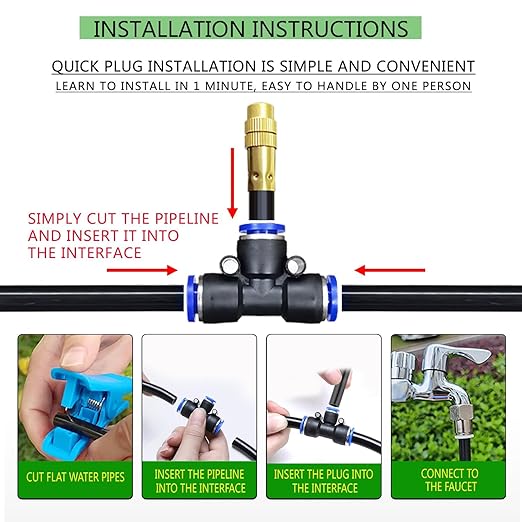 INSTALLATION INSTRUCTIONS

QUICK PLUG INSTALLATION IS SIMPLE AND CONVENIENT

LEARN TO INSTALL IN 1 MINUTE, EASY TO HANDLE BY ONE PERSON

SIMPLY CUT THE PIPELINE AND INSERT IT INTO THE INTERFACE

CUT FLAT WATER PIPES

INSERT THE PIPELINE INTO THE INTERFACE

INSERT THE PLUG INTO THE INTERFACE

CONNECT TO THE FAUCET