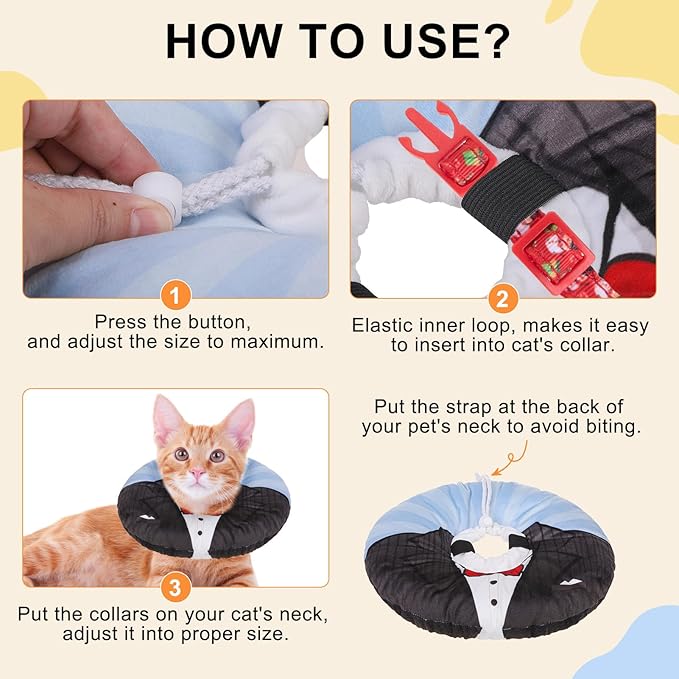 HOW TO USE?

1
Press the button, and adjust the size to maximum.

2
Elastic inner loop, makes it easy to insert into cat's collar.

3
Put the collars on your cat's neck, adjust it into proper size.

Put the strap at the back of your pet's neck to avoid biting.