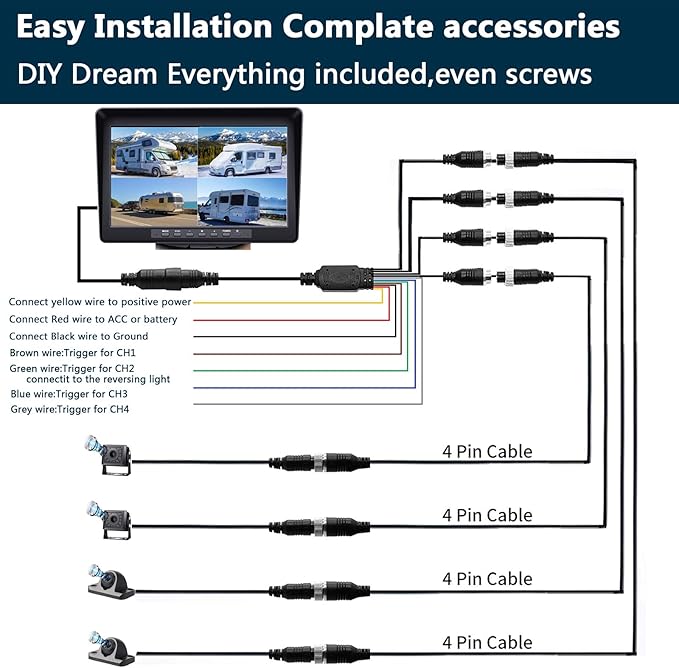 Easy Installation Complate accessories
DIY Dream Everything included,even screws

Connect yellow wire to positive power
Connect Red wire to ACC or battery
Connect Black wire to Ground
Brown wire:Trigger for CH1
Green wire:Trigger for CH2
connectit to the reversing light
Blue wire:Trigger for CH3
Grey wire:Trigger for CH4

4 Pin Cable

4 Pin Cable

4 Pin Cable

4 Pin Cable