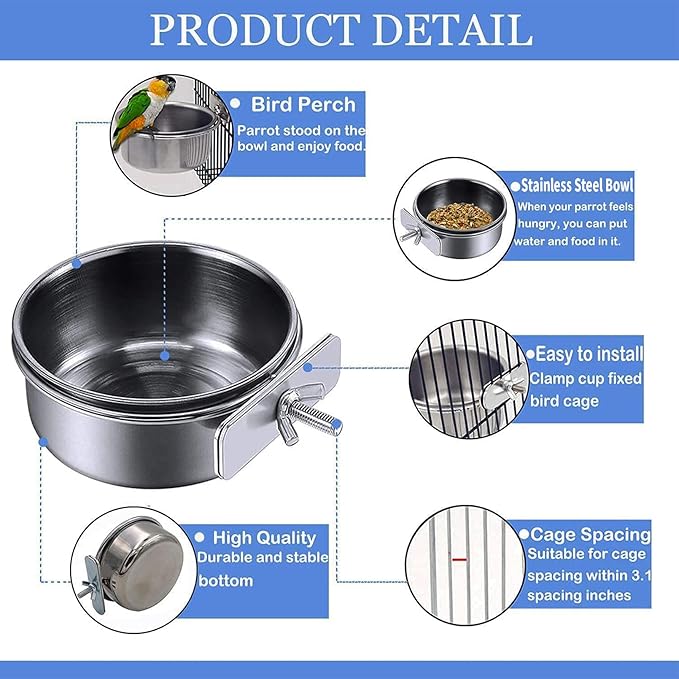 PRODUCT DETAIL

Bird Perch
Parrot stood on the bowl and enjoy food.

Stainless Steel Bowl
When your parrot feels hungry, you can put water and food in it.

Easy to install
Clamp cup fixed bird cage

High Quality
Durable and stable bottom

Cage Spacing
Suitable for cage spacing within 3.1 spacing inches