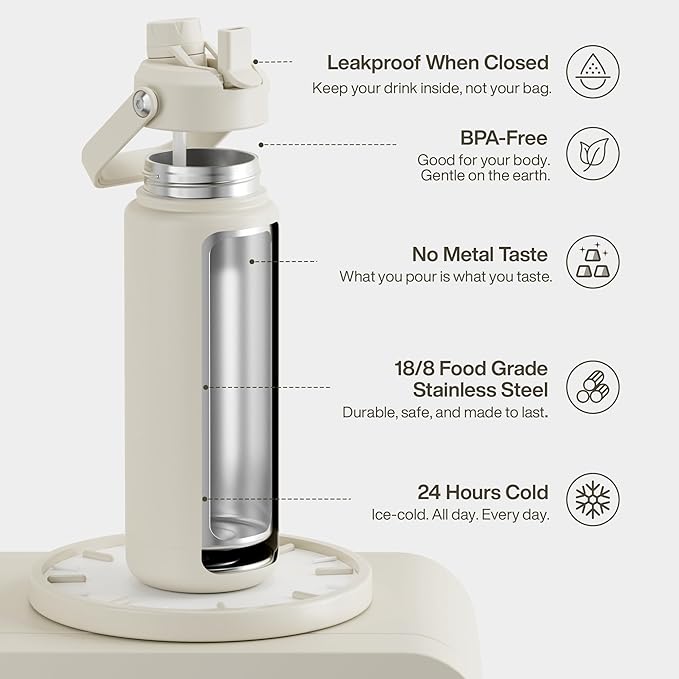 Leakproof When Closed
Keep your drink inside, not your bag.

BPA-Free
Good for your body. Gentle on the earth.

No Metal Taste
What you pour is what you taste.

18/8 Food Grade Stainless Steel
Durable, safe, and made to last.

24 Hours Cold
Ice-cold. All day. Every day.