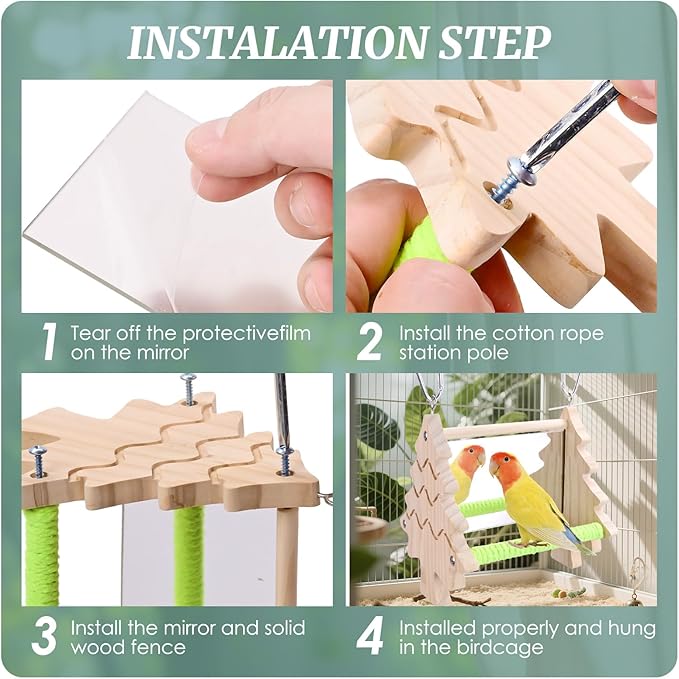 INSTALATION STEP

1 Tear off the protectivefilm on the mirror

2 Install the cotton rope station pole

3 Install the mirror and solid wood fence

4 Installed properly and hung in the birdcage