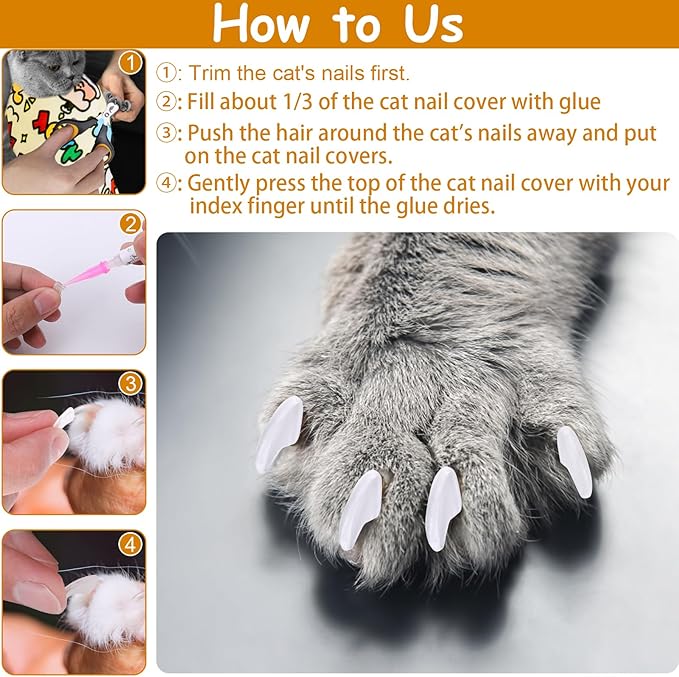 How to Us

①: Trim the cat's nails first.
②: Fill about 1/3 of the cat nail cover with glue
③: Push the hair around the cat's nails away and put on the cat nail covers.
④: Gently press the top of the cat nail cover with your index finger until the glue dries.

1

2

3

4