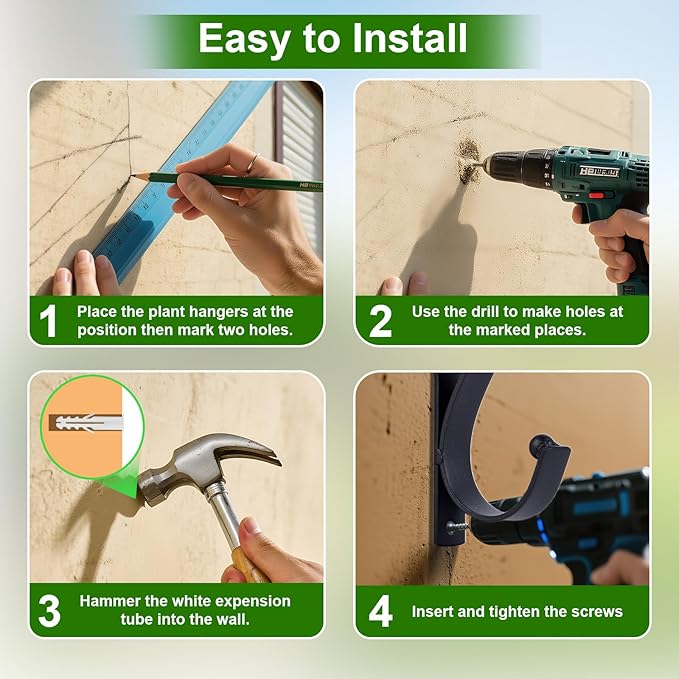 Easy to Install

1 Place the plant hangers at the position then mark two holes.

2 Use the drill to make holes at the marked places.

3 Hammer the white expension tube into the wall.

4 Insert and tighten the screws