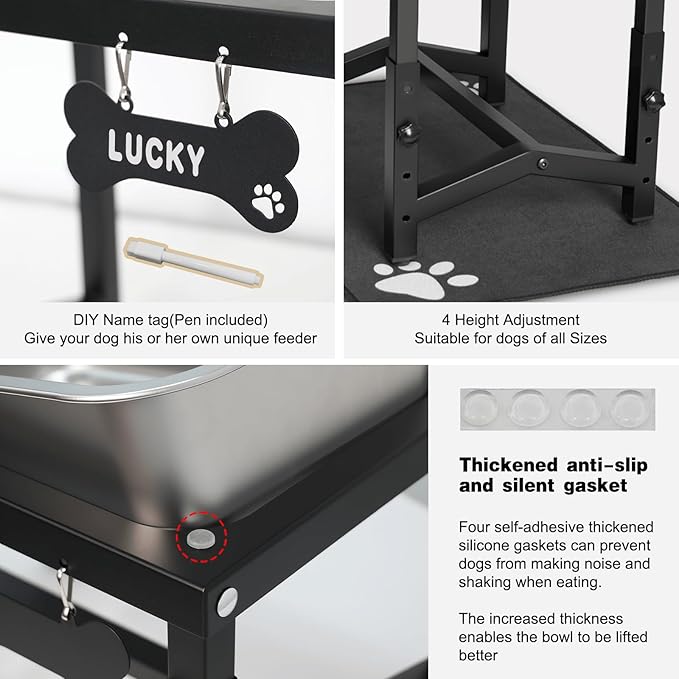 LUCKY

DIY Name tag(Pen included)
Give your dog his or her own unique feeder

4 Height Adjustment
Suitable for dogs of all Sizes

Thickened anti-slip and silent gasket

Four self-adhesive thickened silicone gaskets can prevent dogs from making noise and shaking when eating.

The increased thickness enables the bowl to be lifted better