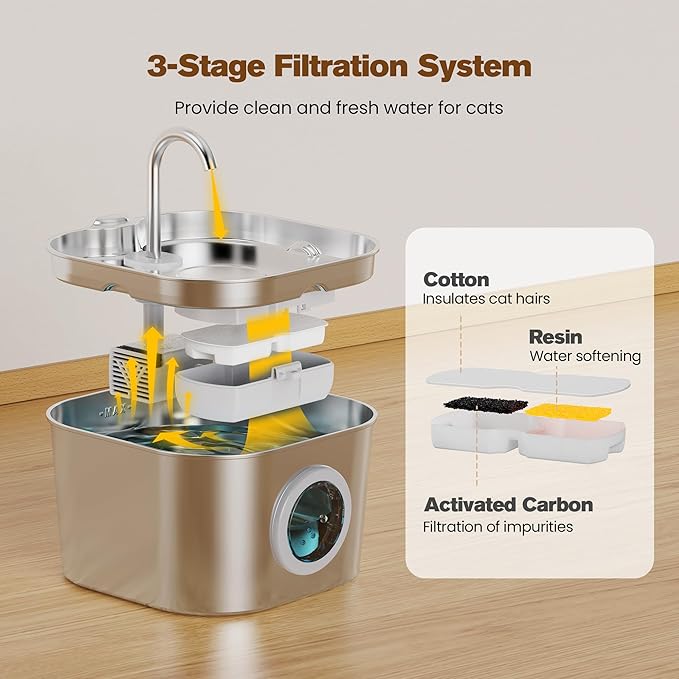 3-Stage Filtration System

Provide clean and fresh water for cats

-MAX-

Cotton
Insulates cat hairs

Resin
Water softening

Activated Carbon
Filtration of impurities