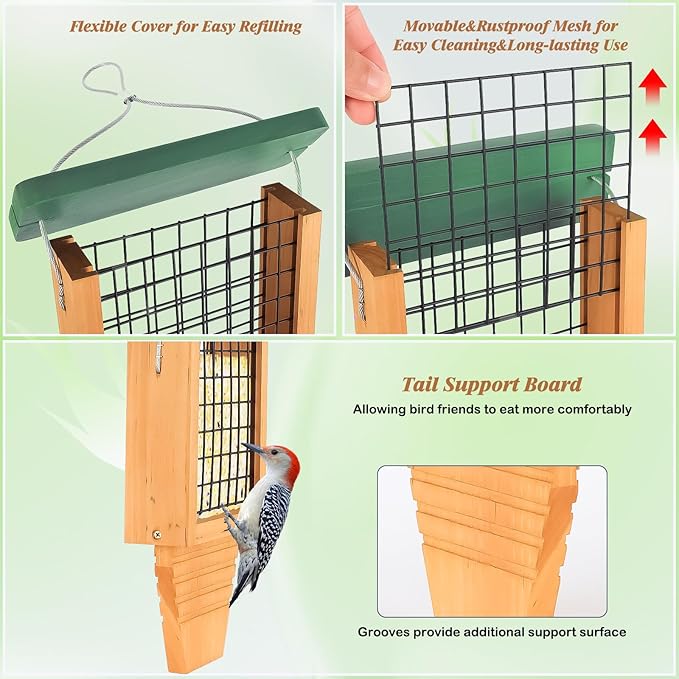 Flexible Cover for Easy Refilling

Movable&Rustproof Mesh for Easy Cleaning&Long-lasting Use

Tail Support Board

Allowing bird friends to eat more comfortably

Grooves provide additional support surface