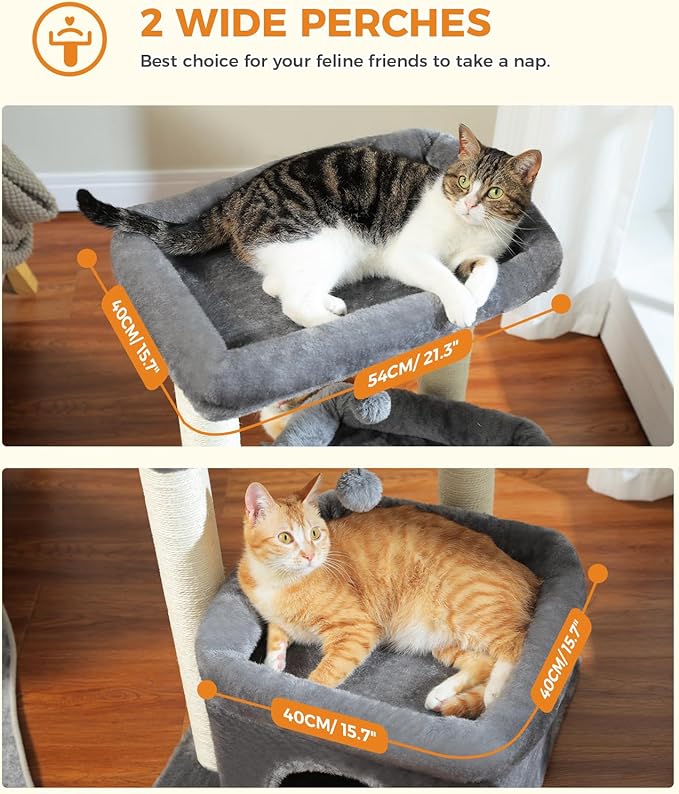 2 WIDE PERCHES

Best choice for your feline friends to take a nap.

40CM/ 15.7"

54CM/ 21.3"

40CM/ 15.7"

40CM/ 15.7"