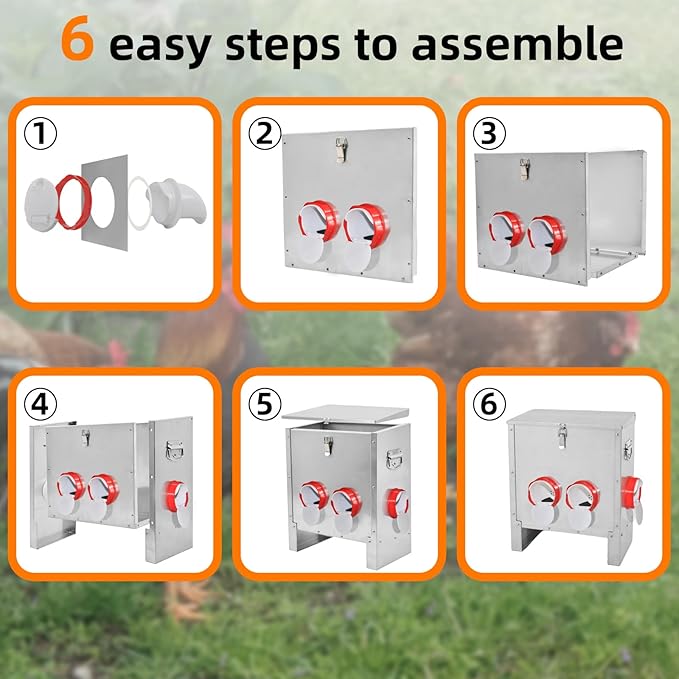 6 easy steps to assemble

①

②

③

④

⑤

⑥