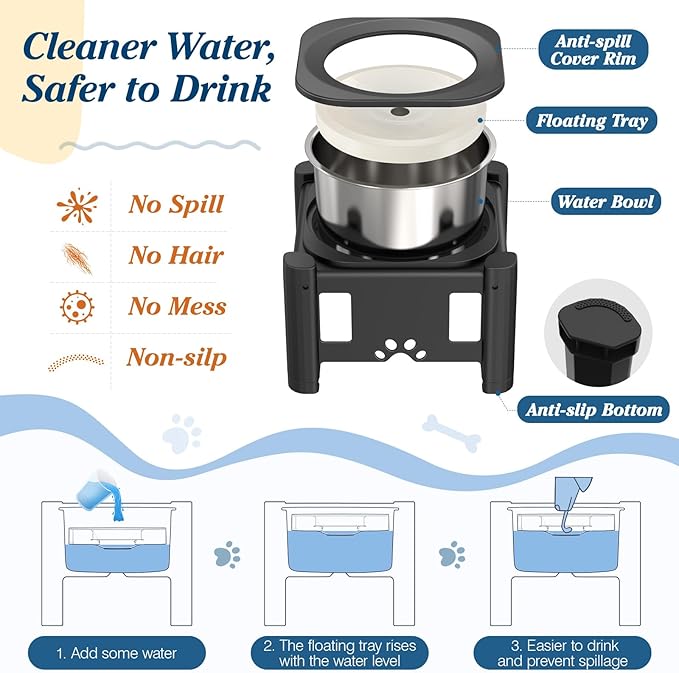 Cleaner Water, Safer to Drink

No Spill
No Hair
No Mess
Non-silp

Anti-spill Cover Rim
Floating Tray
Water Bowl
Anti-slip Bottom

1. Add some water
2. The floating tray rises with the water level
3. Easier to drink and prevent spillage