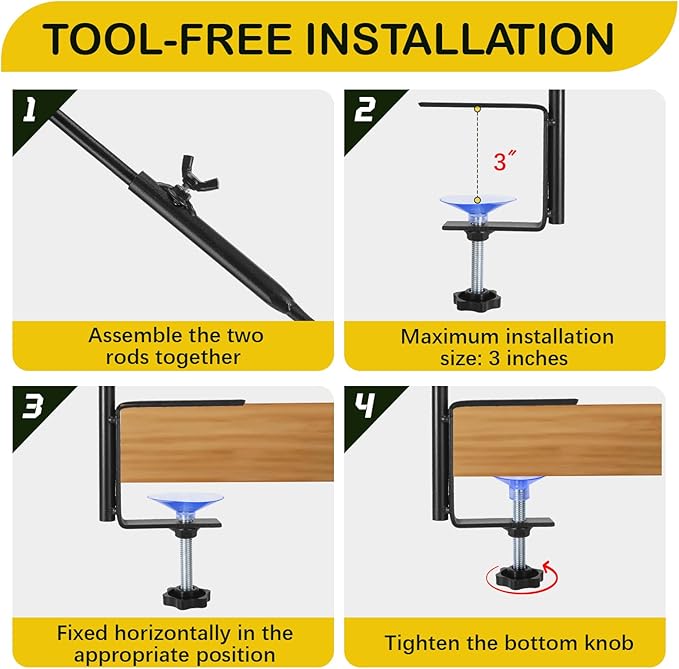 TOOL-FREE INSTALLATION

1

Assemble the two rods together

2

3″

Maximum installation size: 3 inches

3

Fixed horizontally in the appropriate position

4

Tighten the bottom knob