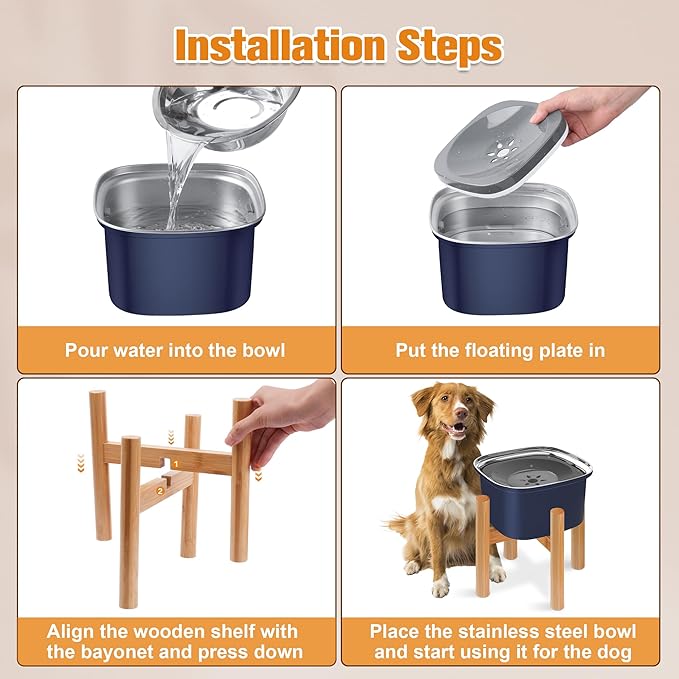 Installation Steps

Pour water into the bowl

Put the floating plate in

1

2

Align the wooden shelf with the bayonet and press down

Place the stainless steel bowl and start using it for the dog