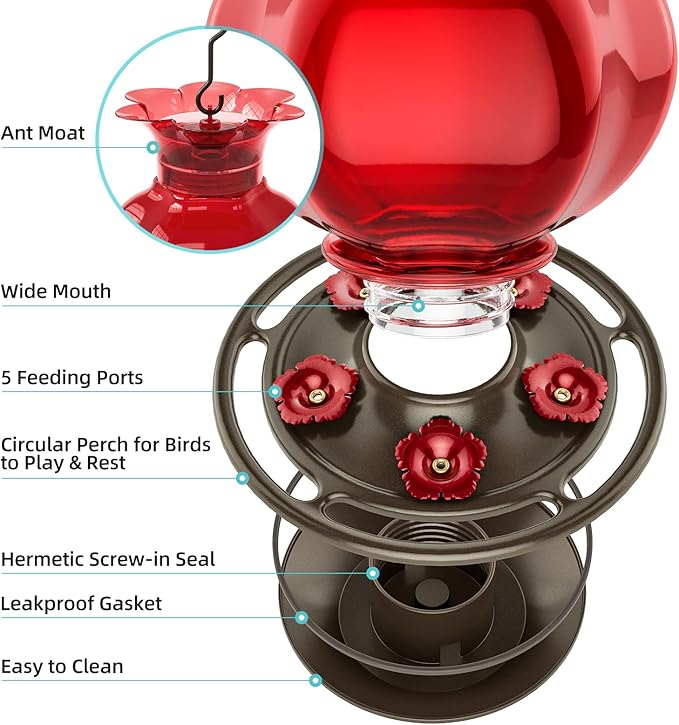 Ant Moat

Wide Mouth

5 Feeding Ports

Circular Perch for Birds to Play & Rest

Hermetic Screw-in Seal

Leakproof Gasket

Easy to Clean