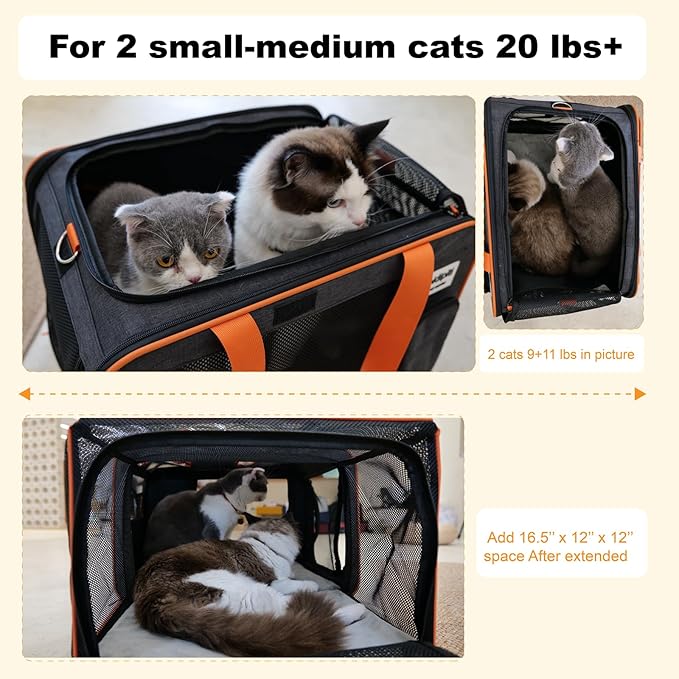 For 2 small-medium cats 20 lbs+

2 cats 9+11 lbs in picture

Add 16.5'' x 12'' x 12'' space After extended