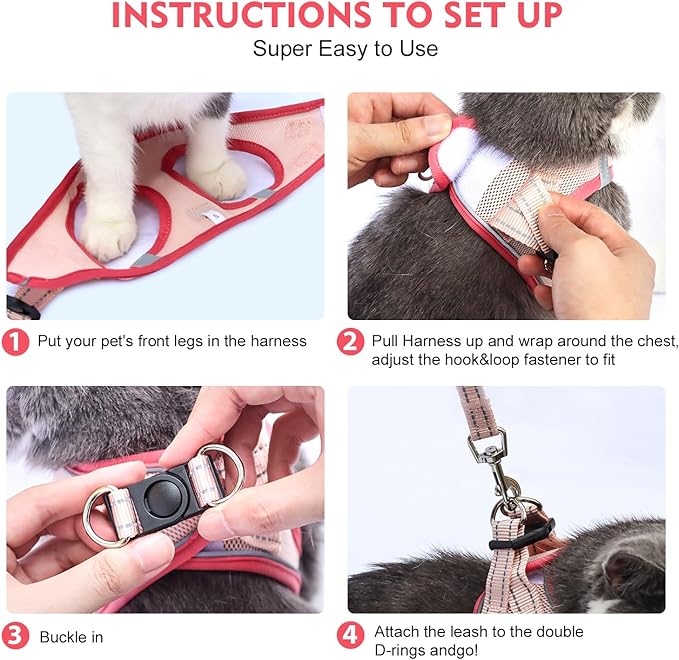 INSTRUCTIONS TO SET UP
Super Easy to Use

1 Put your pet's front legs in the harness

2 Pull Harness up and wrap around the chest, adjust the hook&loop fastener to fit

3 Buckle in

4 Attach the leash to the double D-rings andgo!