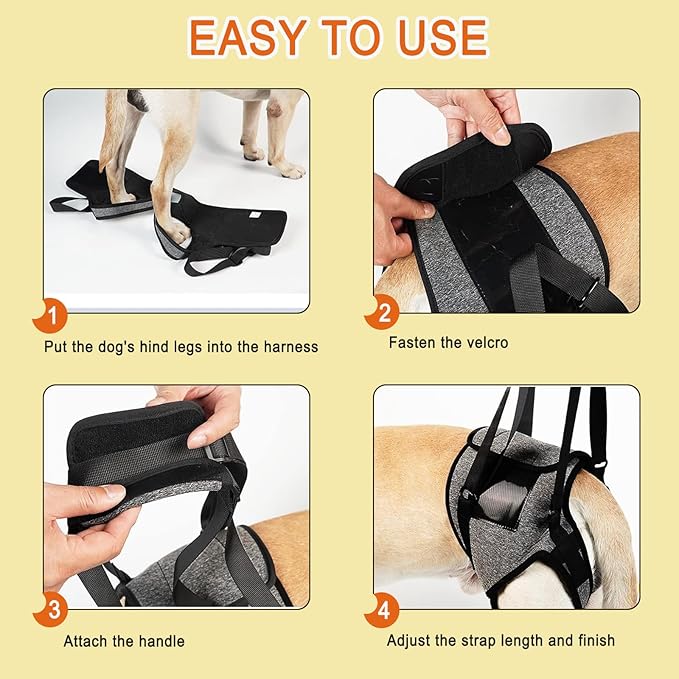 EASY TO USE

1
Put the dog's hind legs into the harness

2
Fasten the velcro

3
Attach the handle

4
Adjust the strap length and finish