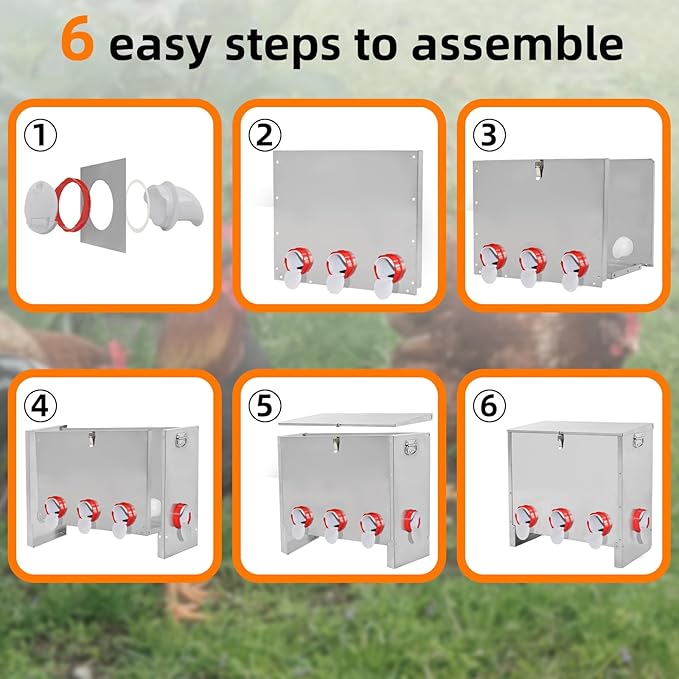 6 easy steps to assemble

①

②

③

④

⑤

⑥